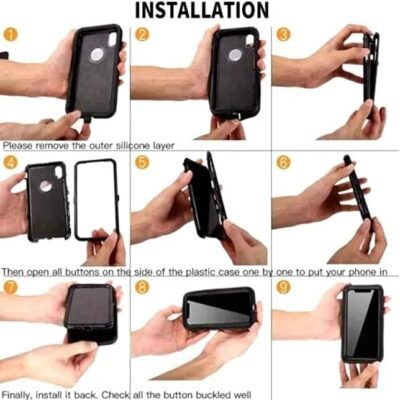 INSTALLATION

1

2

3

Please remove the outer silicone layer

4

5

6

Then open all buttons on the side of the plastic case one by one to put your phone in

7

8

9

Finally, install it back. Check all the button buckled well